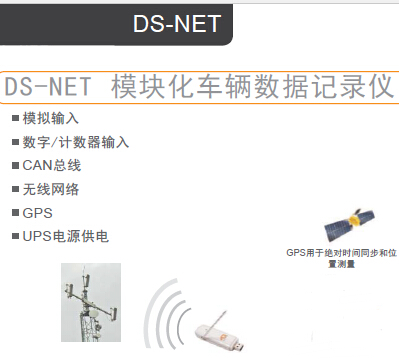 DS-NET

DS-NET 模块化车辆数据记录仪

■ 模拟输入
■ 数字/计数器输入
■ CAN总线
■ 无线网络
■ GPS
■ UPS电源供电

GPS用于绝对时间同步和位置测量